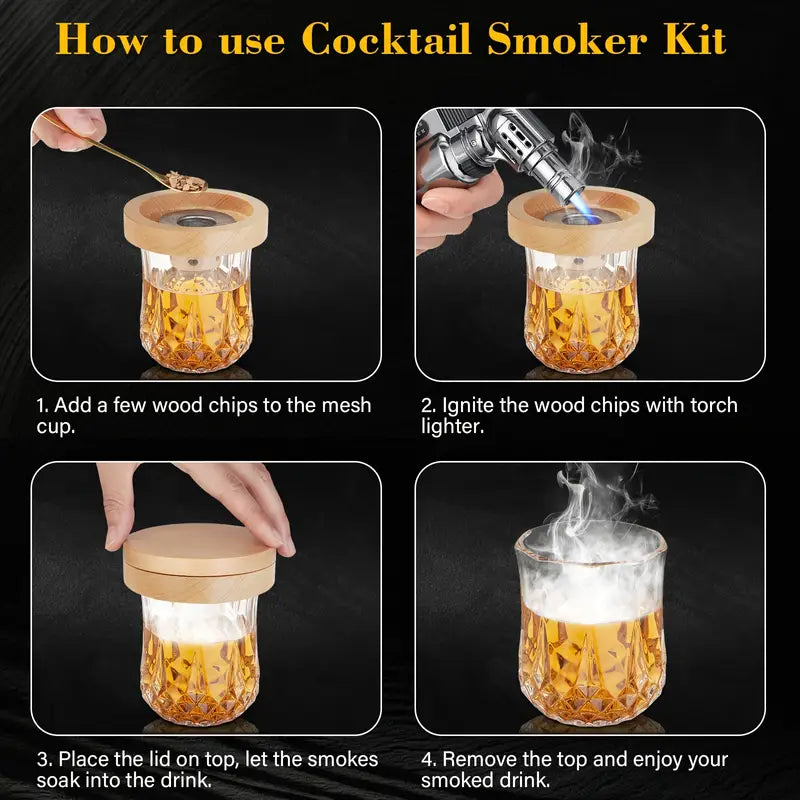 How to use Cocktail Smoker Kit

1. Add a few wood chips to the mesh cup.

2. Ignite the wood chips with torch lighter.

3. Place the lid on top, let the smokes soak into the drink.

4. Remove the top and enjoy your smoked drink.