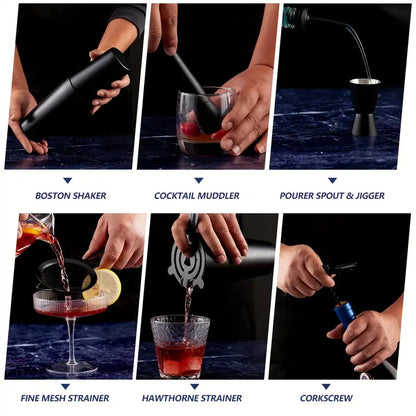 BOSTON SHAKER

COCKTAIL MUDDLER

POURER SPOUT & JIGGER

FINE MESH STRAINER

HAWTHORNE STRAINER

CORKSCREW